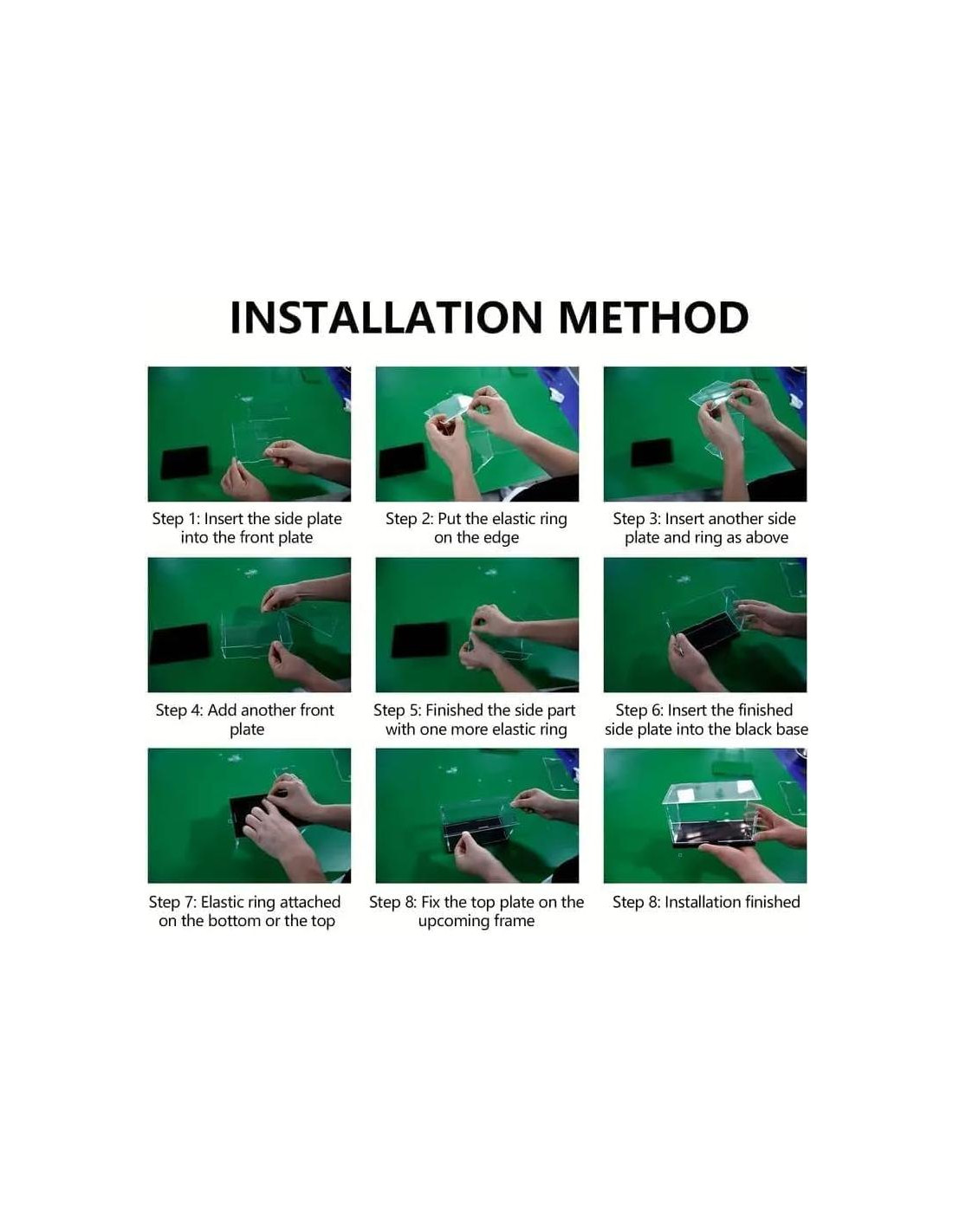 INSTALLATION METHOD

Step 1: Insert the side plate into the front plate

Step 2: Put the elastic ring on the edge

Step 3: Insert another side plate and ring as above

Step 4: Add another front plate

Step 5: Finished the side part with one more elastic ring

Step 6: Insert the finished side plate into the black base

Step 7: Elastic ring attached on the bottom or the top

Step 8: Fix the top plate on the upcoming frame

Step 8: Installation finished