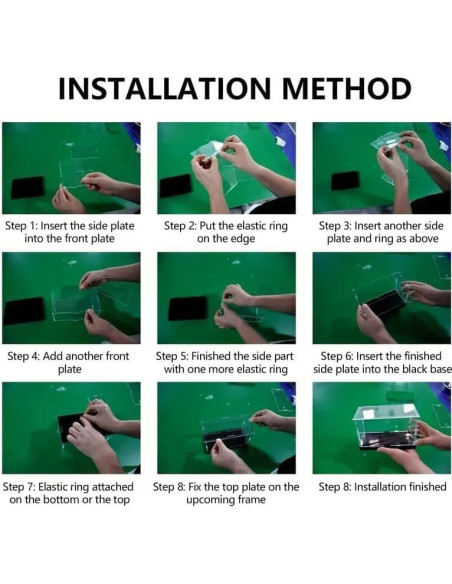 INSTALLATION METHOD

Step 1: Insert the side plate into the front plate

Step 2: Put the elastic ring on the edge

Step 3: Insert another side plate and ring as above

Step 4: Add another front plate

Step 5: Finished the side part with one more elastic ring

Step 6: Insert the finished side plate into the black base

Step 7: Elastic ring attached on the bottom or the top

Step 8: Fix the top plate on the upcoming frame

Step 8: Installation finished