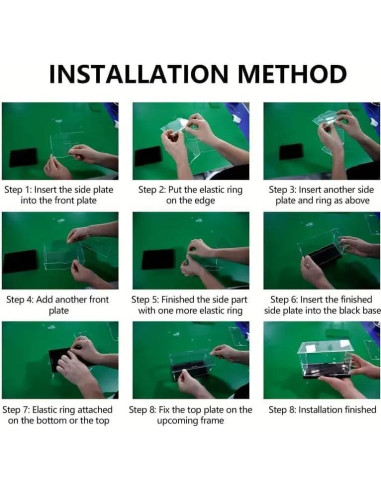 INSTALLATION METHOD

Step 1: Insert the side plate into the front plate

Step 2: Put the elastic ring on the edge

Step 3: Insert another side plate and ring as above

Step 4: Add another front plate

Step 5: Finished the side part with one more elastic ring

Step 6: Insert the finished side plate into the black base

Step 7: Elastic ring attached on the bottom or the top

Step 8: Fix the top plate on the upcoming frame

Step 8: Installation finished