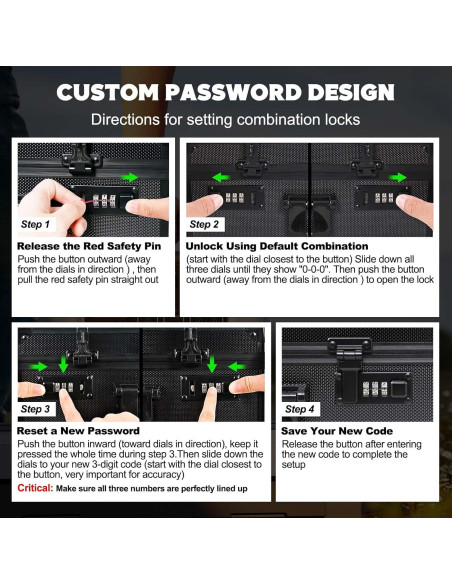 CUSTOM PASSWORD DESIGN

Directions for setting combination locks

Step 1

Release the Red Safety Pin

Push the button outward (away from the dials in direction ) , then pull the red safety pin straight out

Step 2

Unlock Using Default Combination

(start with the dial closest to the button) Slide down all three dials until they show "0-0-0". Then push the button outward (away from the dials in direction ) to open the lock

Step 3

Reset a New Password

Push the button inward (toward dials in direction), keep it pressed the whole time during step 3.Then slide down the dials to your new 3-digit code (start with the dial closest to the button, very important for accuracy)

Critical: Make sure all three numbers are perfectly lined up

Step 4

Save Your New Code

Release the button after entering the new code to complete the setup