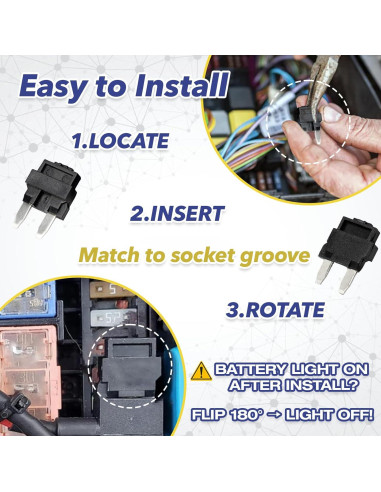 Easy to Install

1.LOCATE

2.INSERT

Match to socket groove

3.ROTATE

BATTERY LIGHT ON AFTER INSTALL?

FLIP 180° → LIGHT OFF!