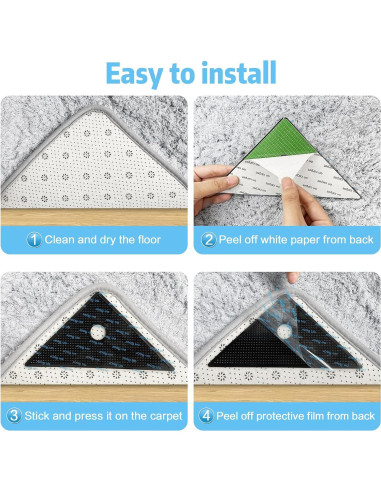 Easy to install

1 Clean and dry the floor

2 Peel off white paper from back

3 Stick and press it on the carpet

4 Peel off protective film from back