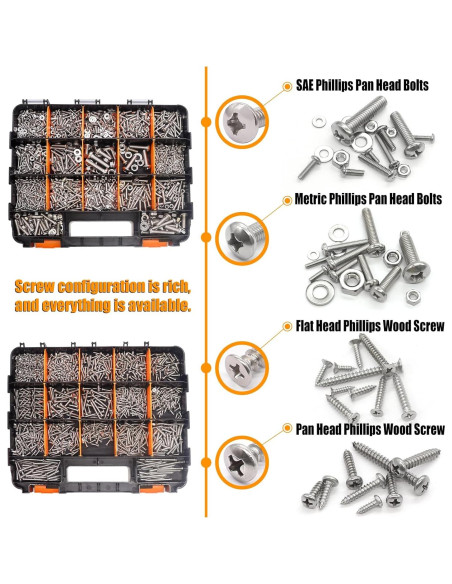 Screw configuration is rich, and everything is available.

SAE Phillips Pan Head Bolts

Metric Phillips Pan Head Bolts

Flat Head Phillips Wood Screw

Pan Head Phillips Wood Screw