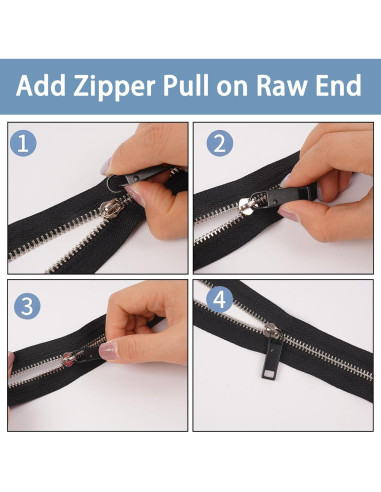 Add Zipper Pull on Raw End

1

2

3

4