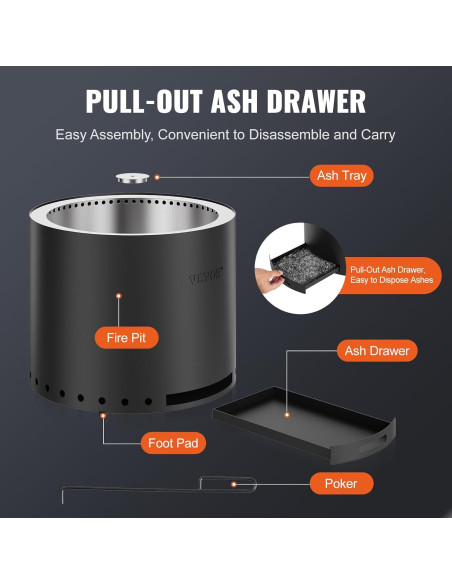 PULL-OUT ASH DRAWER

Easy Assembly, Convenient to Disassemble and Carry

Ash Tray

VEVOR

Pull-Out Ash Drawer, Easy to Dispose Ashes

Fire Pit

Ash Drawer

Foot Pad

Poker