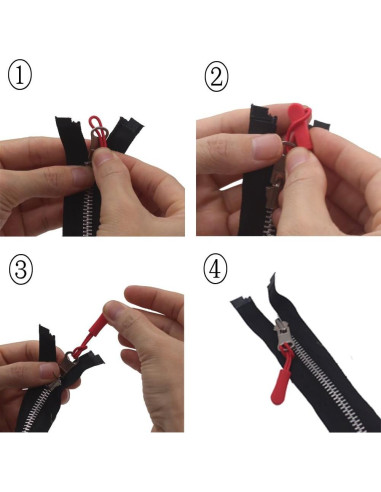 ①

②

③

④