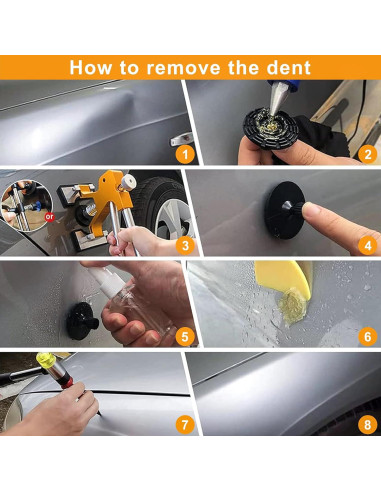 How to remove the dent

1

2

or

3

4

5

6

7

8