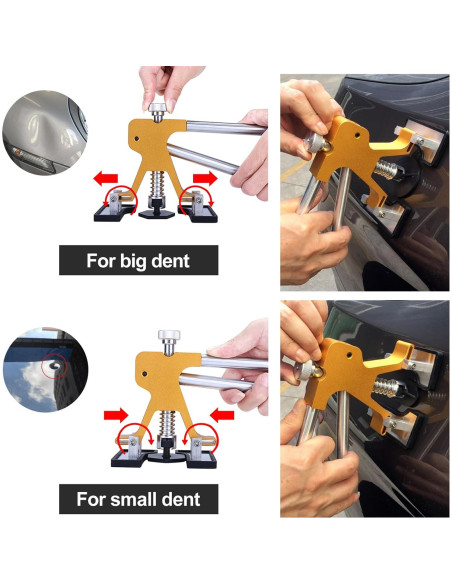 For big dent

For small dent