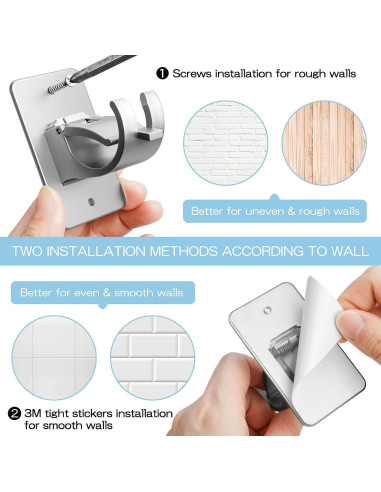 ❶ Screws installation for rough walls

Better for uneven & rough walls

TWO INSTALLATION METHODS ACCORDING TO WALL

Better for even & smooth walls

❷ 3M tight stickers installation for smooth walls