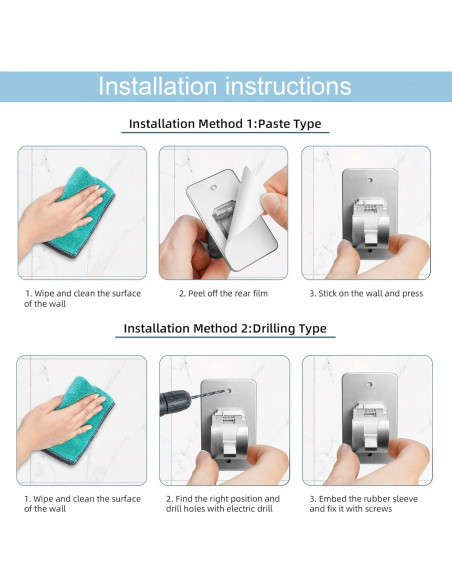 Installation instructions

Installation Method 1:Paste Type

1. Wipe and clean the surface of the wall

2. Peel off the rear film

3. Stick on the wall and press

Installation Method 2:Drilling Type

1. Wipe and clean the surface of the wall

2. Find the right position and drill holes with electric drill

3. Embed the rubber sleeve and fix it with screws