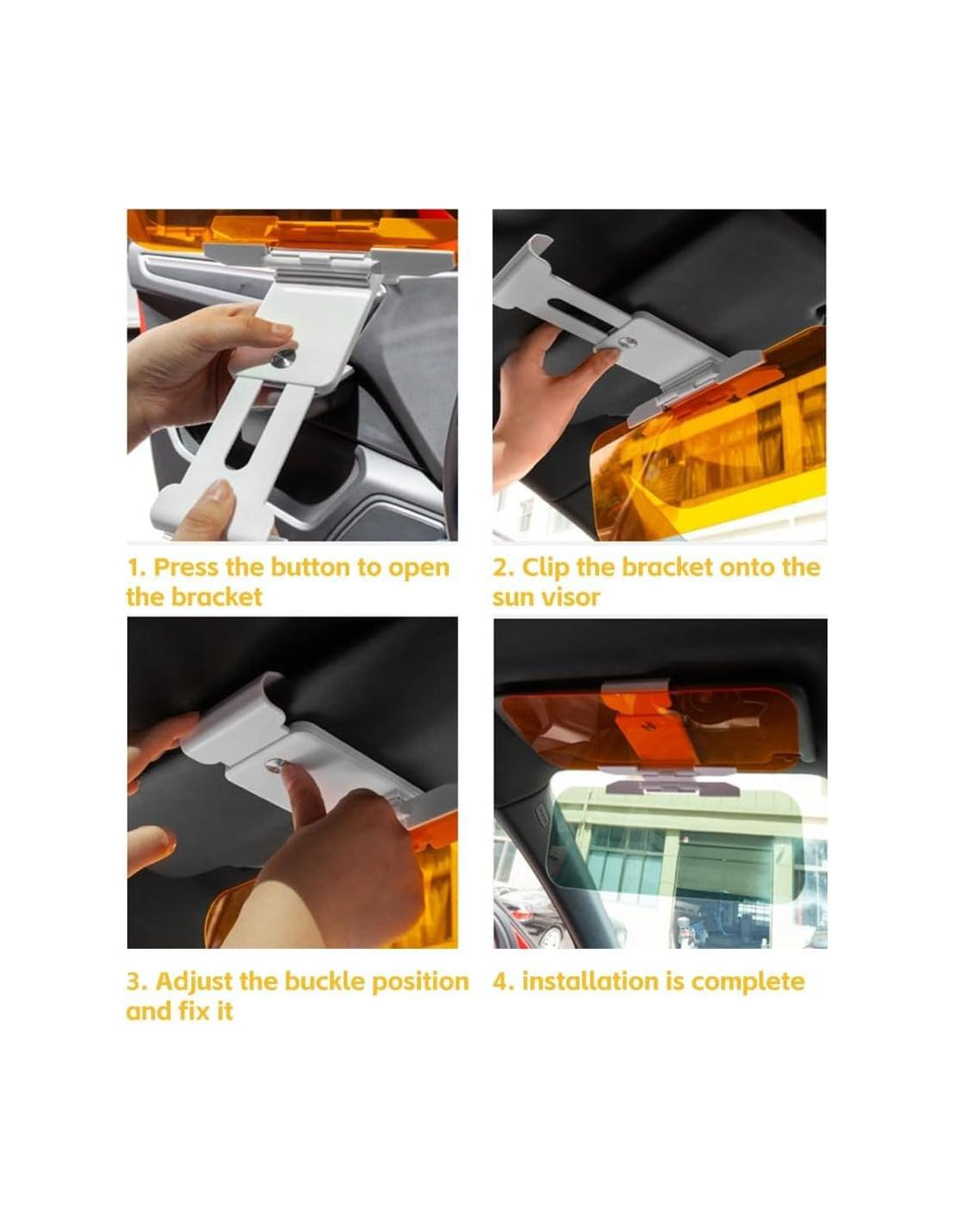 1. Press the button to open the bracket

2. Clip the bracket onto the sun visor

3. Adjust the buckle position and fix it

4. installation is complete