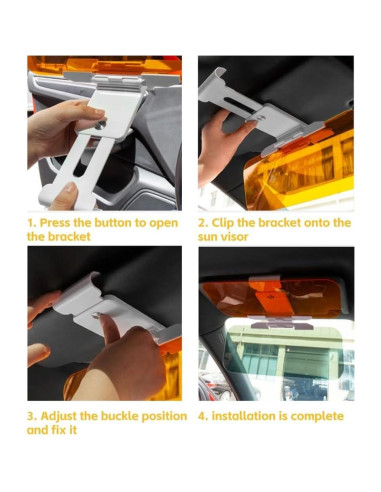 1. Press the button to open the bracket

2. Clip the bracket onto the sun visor

3. Adjust the buckle position and fix it

4. installation is complete