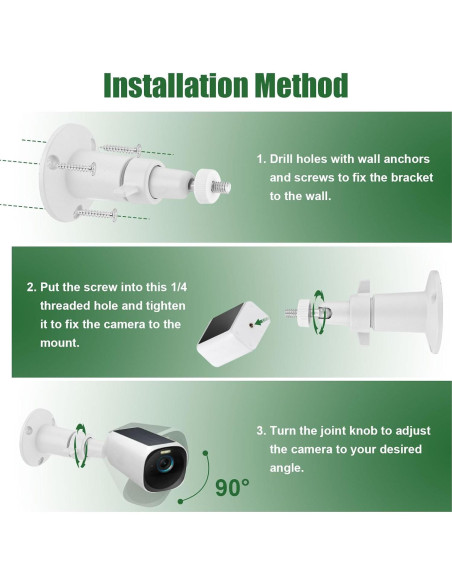 Installation Method

1. Drill holes with wall anchors and screws to fix the bracket to the wall.

2. Put the screw into this 1/4 threaded hole and tighten it to fix the camera to the mount.

3. Turn the joint knob to adjust the camera to your desired angle.

90°