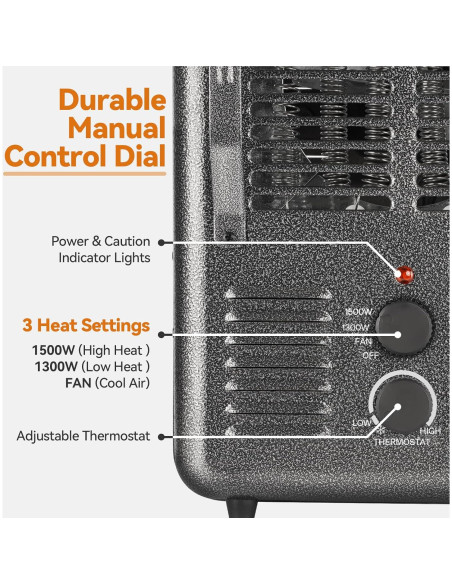 Durable Manual Control Dial

Power & Caution Indicator Lights

3 Heat Settings
1500W (High Heat )
1300W (Low Heat )
FAN (Cool Air)

Adjustable Thermostat

1500W
1300W
FAN
OFF

LOW
HIGH
THERMOSTAT