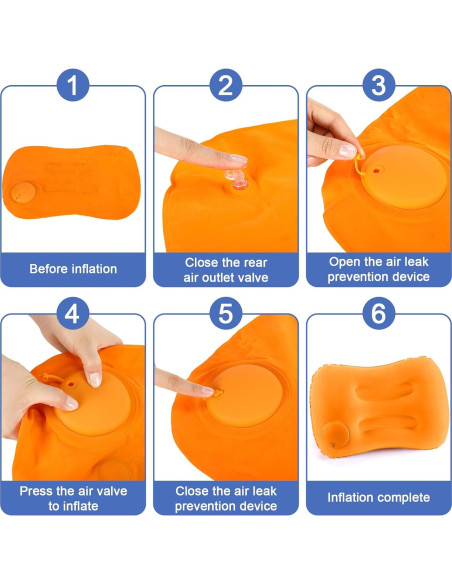 1

Before inflation

2

Close the rear air outlet valve

3

Open the air leak prevention device

4

Press the air valve to inflate

5

Close the air leak prevention device

6

Inflation complete