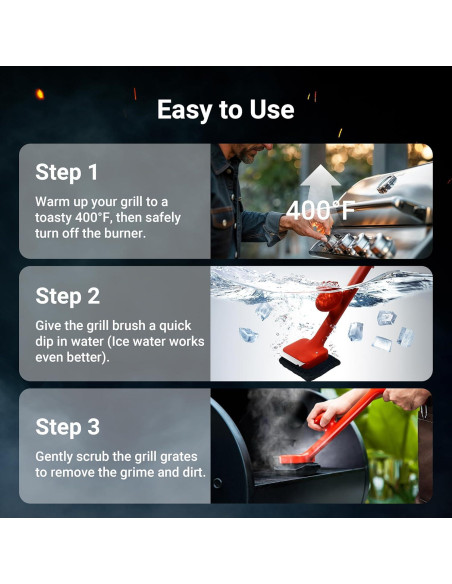 Easy to Use

Step 1

Warm up your grill to a toasty 400°F, then safely turn off the burner.

400°F

Step 2

Give the grill brush a quick dip in water (Ice water works even better).

Step 3

Gently scrub the grill grates to remove the grime and dirt.