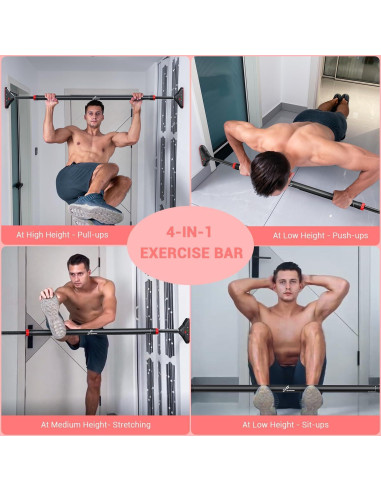 At High Height - Pull-ups

4-IN-1
EXERCISE BAR

At Low Height - Push-ups

At Medium Height- Stretching

At Low Height - Sit-ups