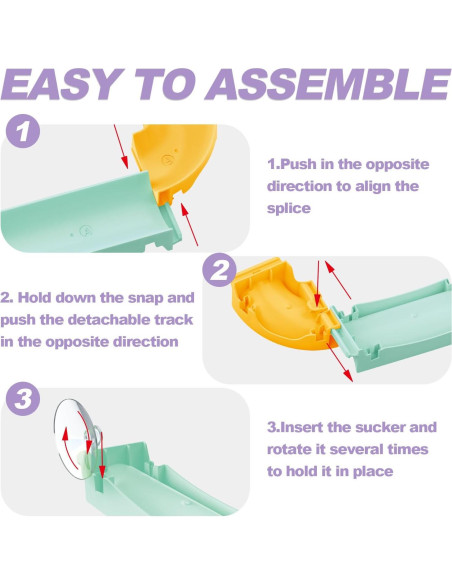 EASY TO ASSEMBLE

1

1.Push in the opposite direction to align the splice

2

2. Hold down the snap and push the detachable track in the opposite direction

3

3.Insert the sucker and rotate it several times to hold it in place