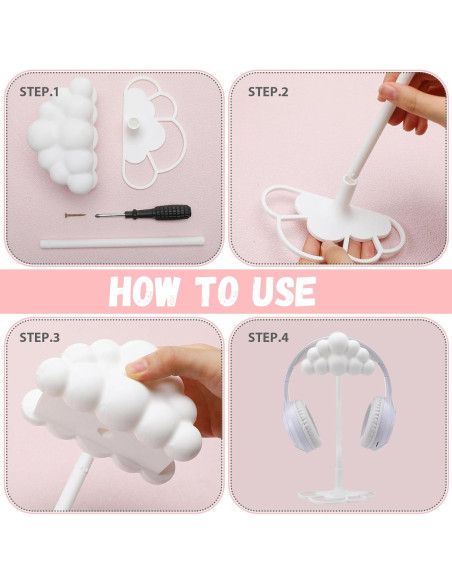 STEP.1

STEP.2

HOW TO USE

STEP.3

STEP.4