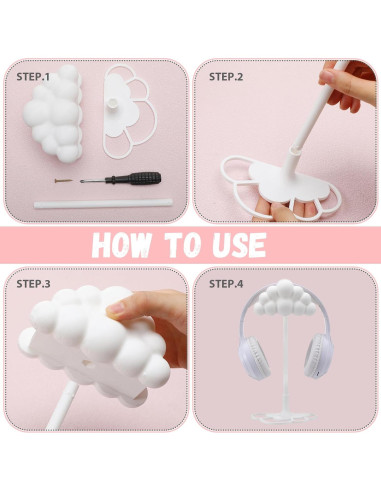 STEP.1

STEP.2

HOW TO USE

STEP.3

STEP.4