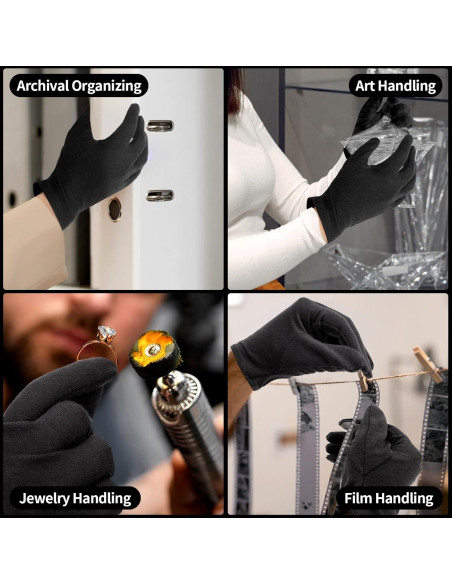 Archival Organizing

Art Handling

Jewelry Handling

Film Handling