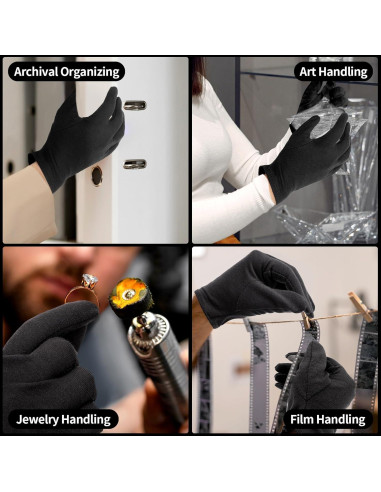 Archival Organizing

Art Handling

Jewelry Handling

Film Handling