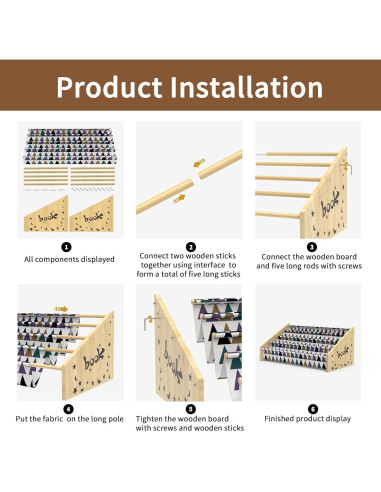 Product Installation

book book

1
All components displayed

2
Connect two wooden sticks together using interface to form a total of five long sticks

book

3
Connect the wooden board and five long rods with screws

book

4
Put the fabric on the long pole

book

5
Tighten the wooden board with screws and wooden sticks

book

6
Finished product display