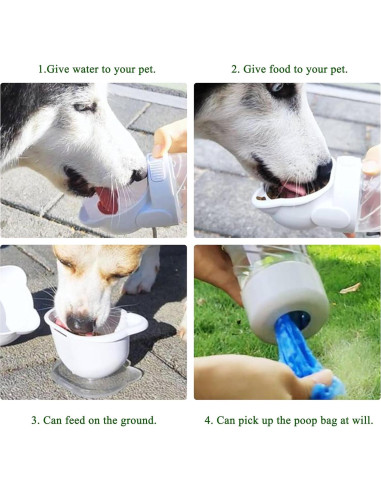 1.Give water to your pet.

2. Give food to your pet.

3. Can feed on the ground.

4. Can pick up the poop bag at will.