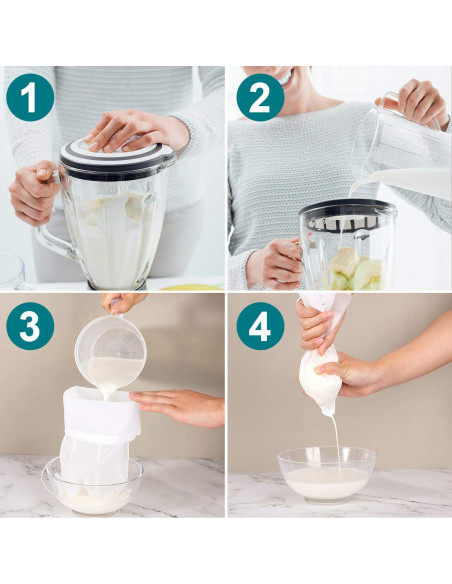 1

2

3

4