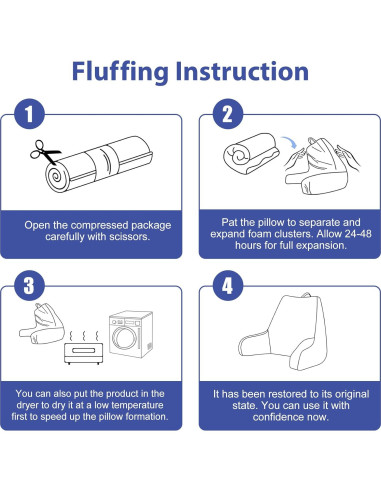 Fluffing Instruction

1

Open the compressed package carefully with scissors.

2

Pat the pillow to separate and expand foam clusters. Allow 24-48 hours for full expansion.

3

You can also put the product in the dryer to dry it at a low temperature first to speed up the pillow formation.

4

It has been restored to its original state. You can use it with confidence now.