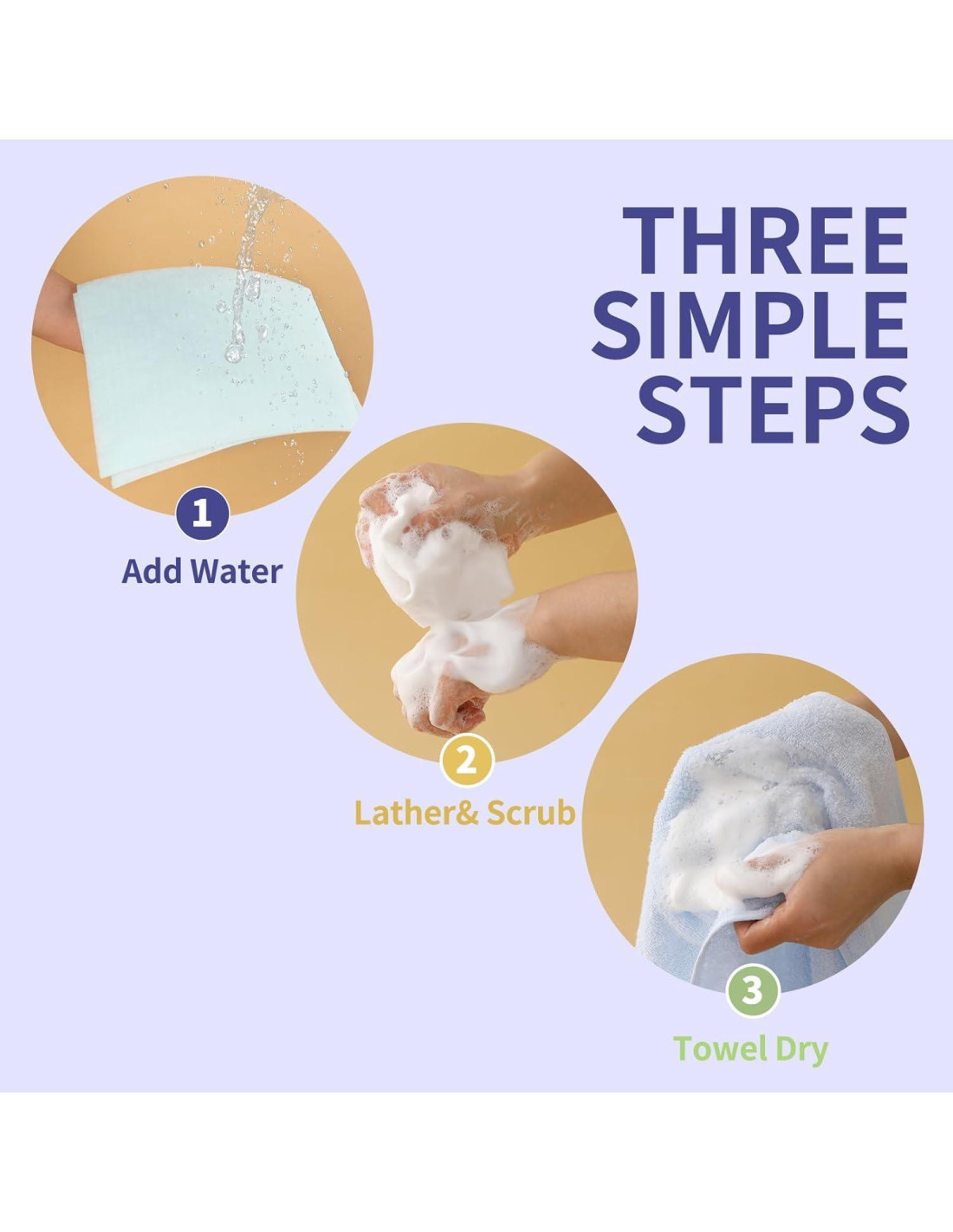 THREE SIMPLE STEPS

1
Add Water

2
Lather& Scrub

3
Towel Dry