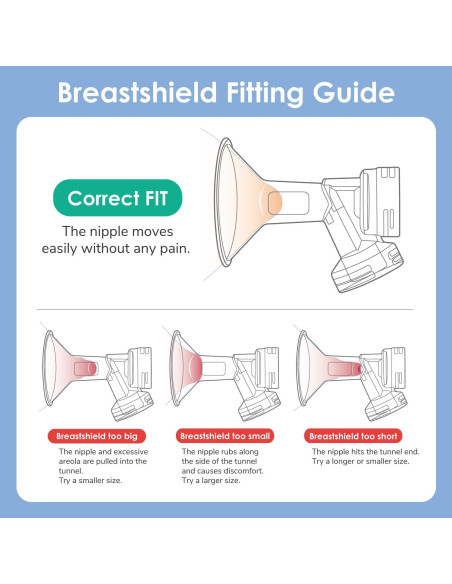 Breastshield Fitting Guide

Correct FIT

The nipple moves easily without any pain.

Breastshield too big

The nipple and excessive areola are pulled into the tunnel.
Try a smaller size.

Breastshield too small

The nipple rubs along the side of the tunnel and causes discomfort.
Try a larger size.

Breastshield too short

The nipple hits the tunnel end.
Try a longer or smaller size.