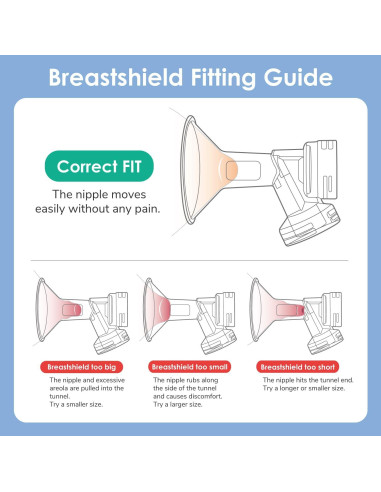 Breastshield Fitting Guide

Correct FIT

The nipple moves easily without any pain.

Breastshield too big

The nipple and excessive areola are pulled into the tunnel.
Try a smaller size.

Breastshield too small

The nipple rubs along the side of the tunnel and causes discomfort.
Try a larger size.

Breastshield too short

The nipple hits the tunnel end.
Try a longer or smaller size.