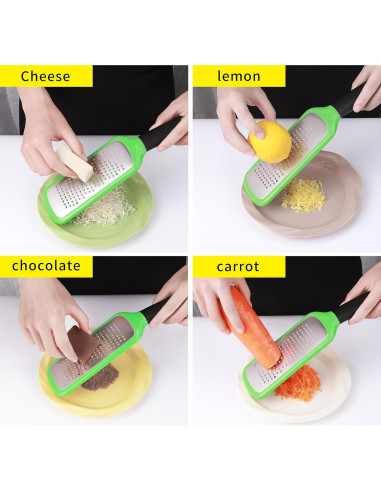 Cheese

lemon

chocolate

carrot