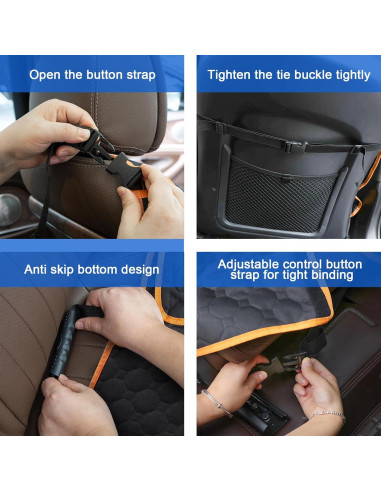 Open the button strap

Tighten the tie buckle tightly

Anti skip bottom design

Adjustable control button strap for tight binding