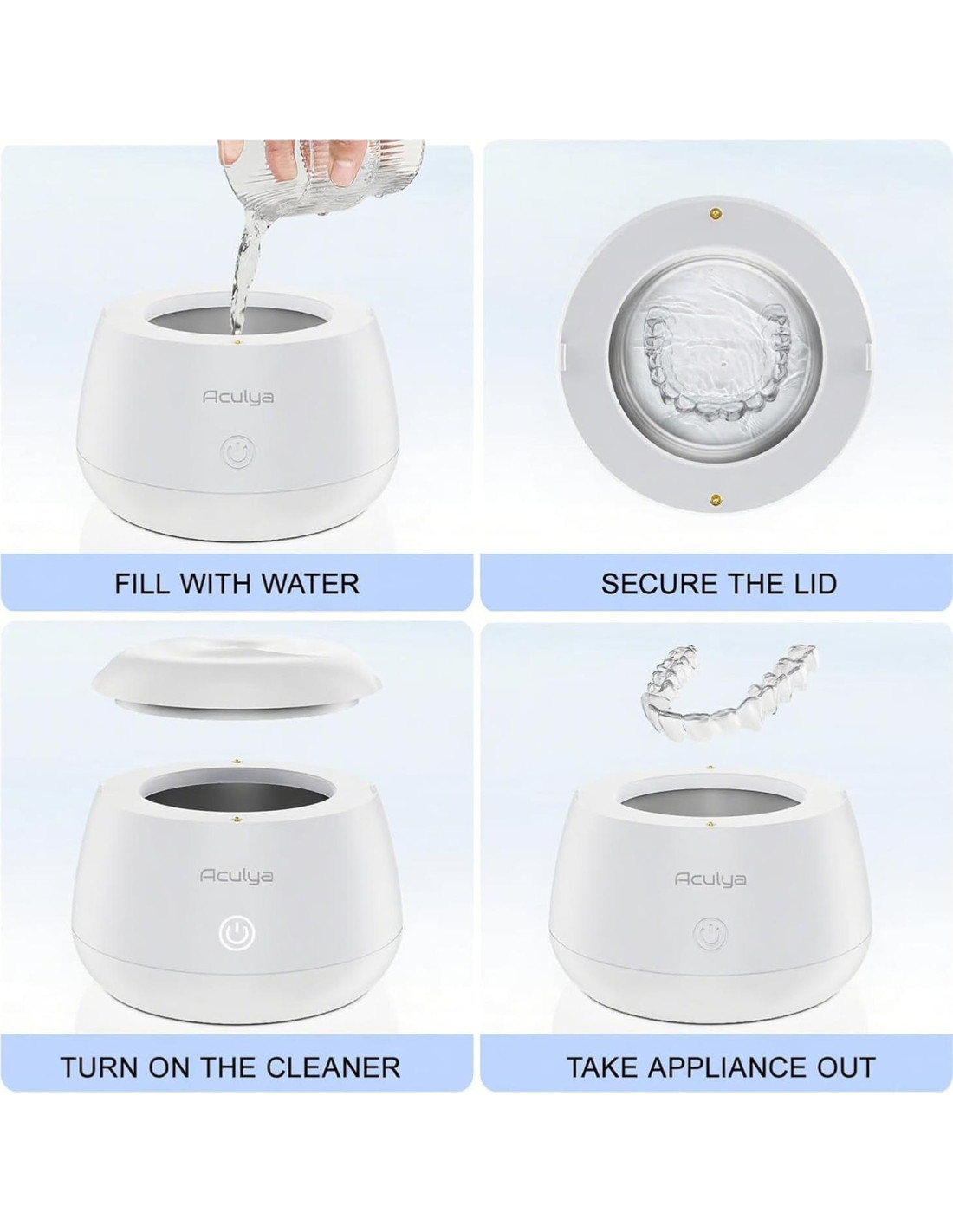 Aculya

FILL WITH WATER

SECURE THE LID

Aculya

TURN ON THE CLEANER

Aculya

TAKE APPLIANCE OUT