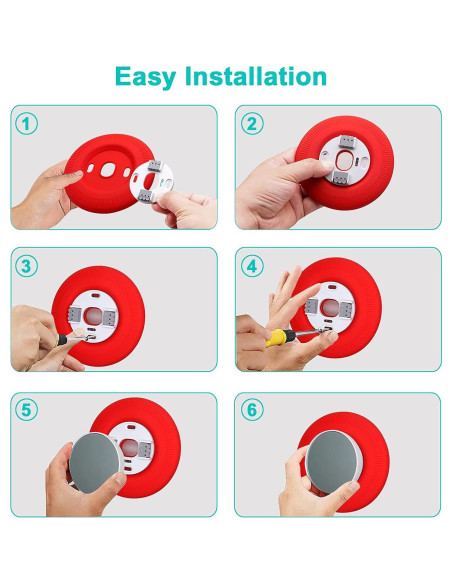 Easy Installation

1

2

3

4

5

6