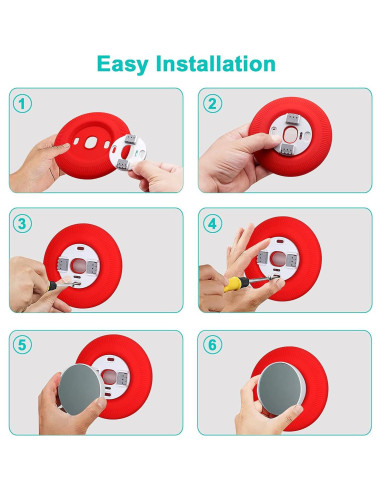 Easy Installation

1

2

3

4

5

6