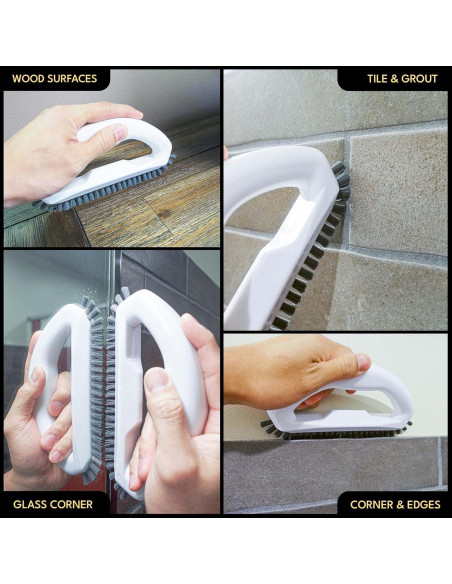 WOOD SURFACES

TILE & GROUT

GLASS CORNER

CORNER & EDGES