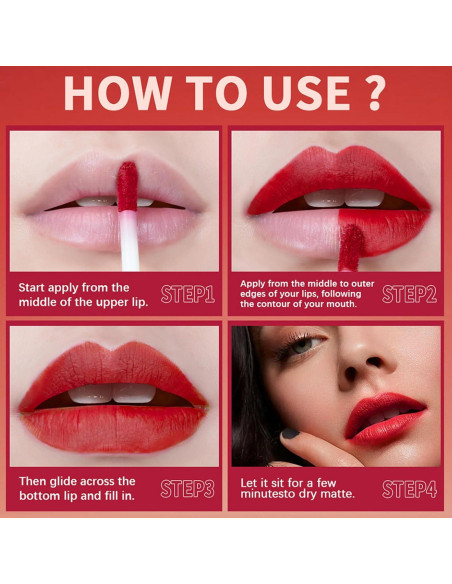 HOW TO USE ?

Start apply from the middle of the upper lip.

STEP1

Apply from the middle to outer edges of your lips, following the contour of your mouth.

STEP2

Then glide across the bottom lip and fill in.

STEP3

Let it sit for a few minutesto dry matte.

STEP4