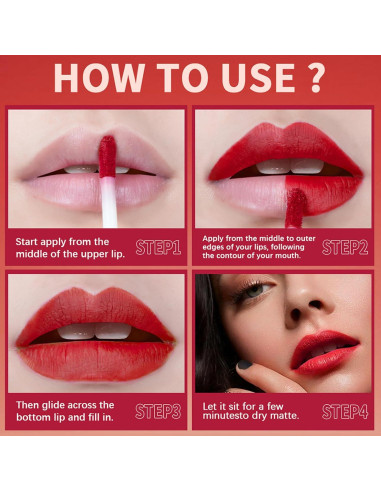 HOW TO USE ?

Start apply from the middle of the upper lip.

STEP1

Apply from the middle to outer edges of your lips, following the contour of your mouth.

STEP2

Then glide across the bottom lip and fill in.

STEP3

Let it sit for a few minutesto dry matte.

STEP4