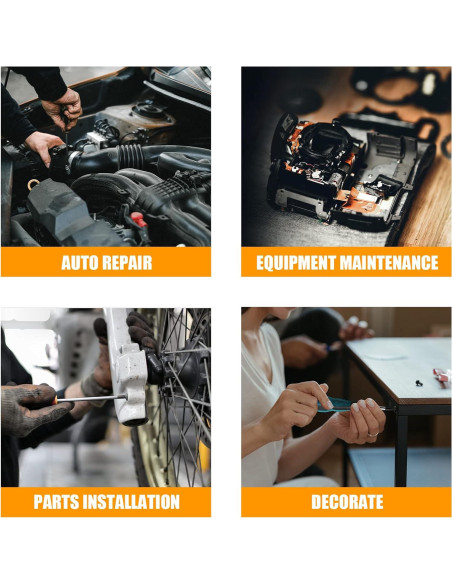 AUTO REPAIR

EQUIPMENT MAINTENANCE

PARTS INSTALLATION

DECORATE