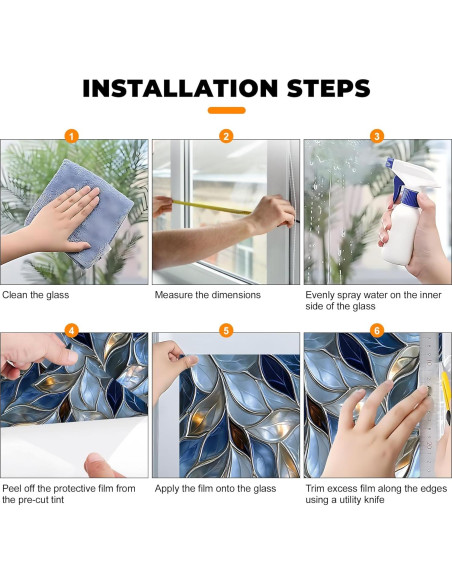 INSTALLATION STEPS

1

Clean the glass

2

Measure the dimensions

3

Evenly spray water on the inner side of the glass

4

Peel off the protective film from the pre-cut tint

5

Apply the film onto the glass

6

Trim excess film along the edges using a utility knife