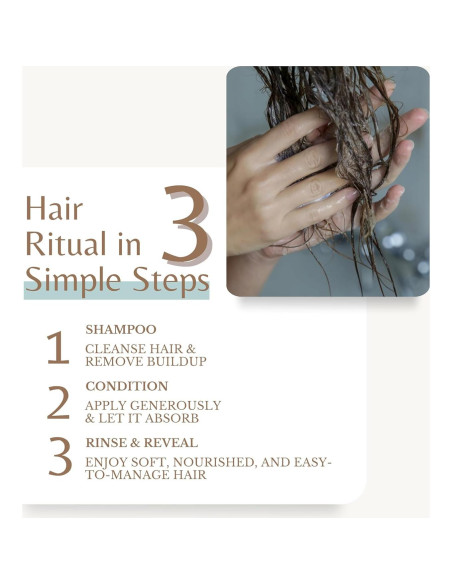 Hair Ritual in 3 Simple Steps

1 SHAMPOO
CLEANSE HAIR & REMOVE BUILDUP

2 CONDITION
APPLY GENEROUSLY & LET IT ABSORB

3 RINSE & REVEAL
ENJOY SOFT, NOURISHED, AND EASY-TO-MANAGE HAIR