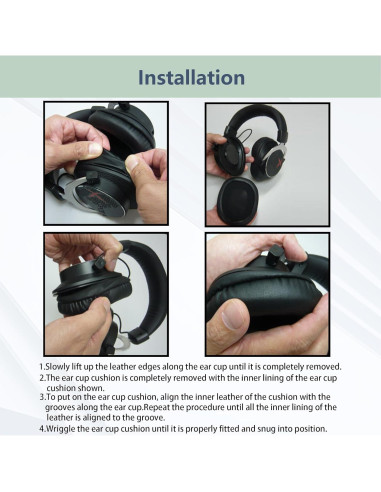 Installation

1.Slowly lift up the leather edges along the ear cup until it is completely removed.
2.The ear cup cushion is completely removed with the inner lining of the ear cup cushion shown.
3.To put on the ear cup cushion, align the inner leather of the cushion with the grooves along the ear cup.Repeat the procedure until all the inner lining of the leather is aligned to the groove.
4.Wriggle the ear cup cushion until it is properly fitted and snug into position.