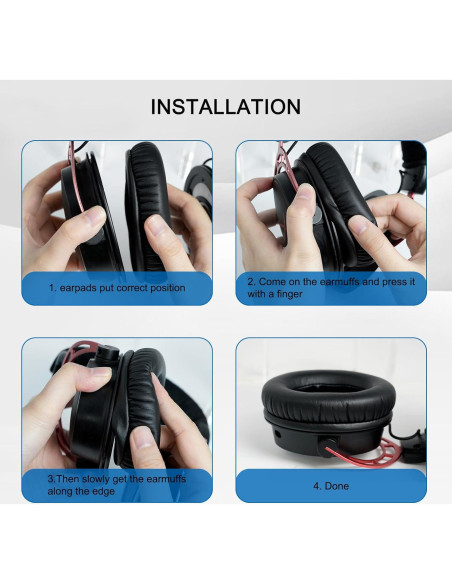 INSTALLATION

1. earpads put correct position

2. Come on the earmuffs and press it with a finger

3.Then slowly get the earmuffs along the edge

4. Done