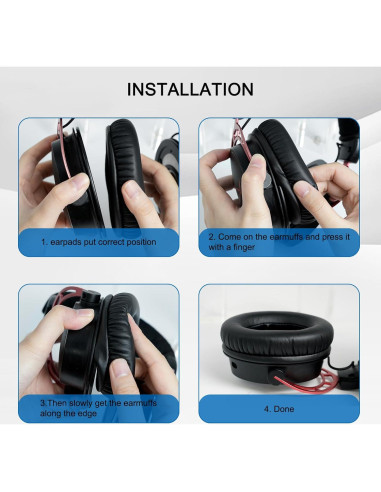 INSTALLATION

1. earpads put correct position

2. Come on the earmuffs and press it with a finger

3.Then slowly get the earmuffs along the edge

4. Done