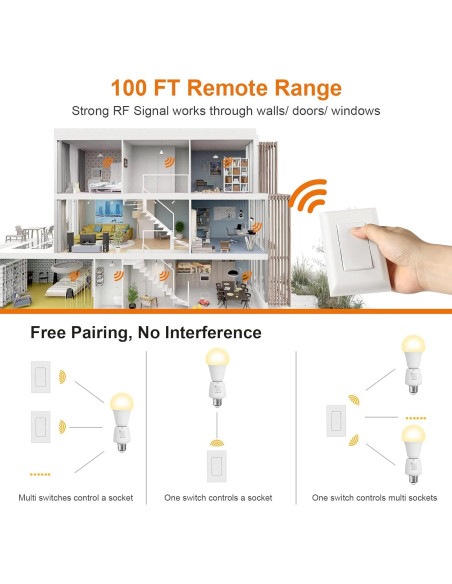 100 FT Remote Range

Strong RF Signal works through walls/ doors/ windows

Free Pairing, No Interference

Multi switches control a socket

One switch controls a socket

One switch controls multi sockets