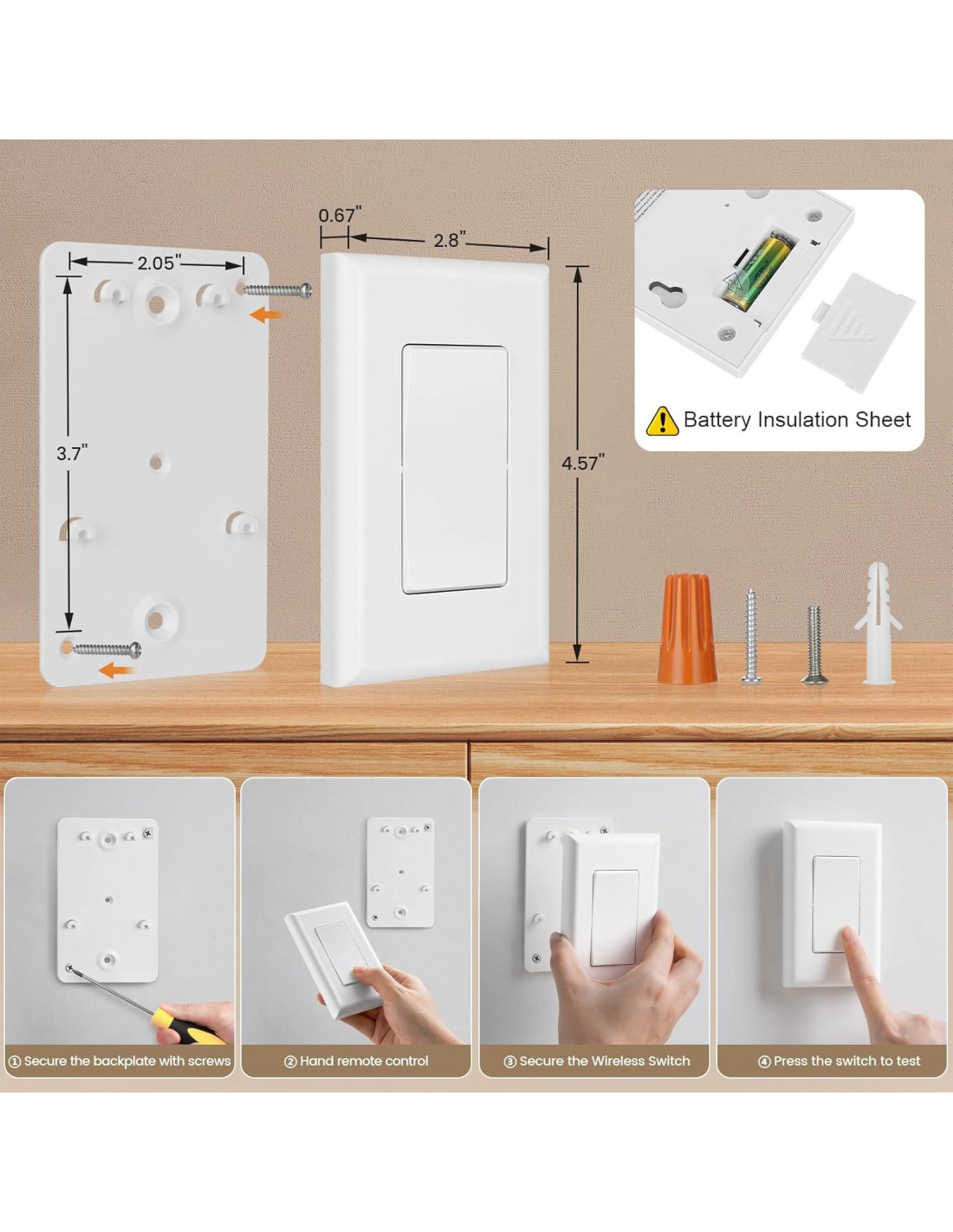 2.05"

3.7"

0.67"

2.8"

4.57"

Battery Insulation Sheet

① Secure the backplate with screws

② Hand remote control

③ Secure the Wireless Switch

④ Press the switch to test