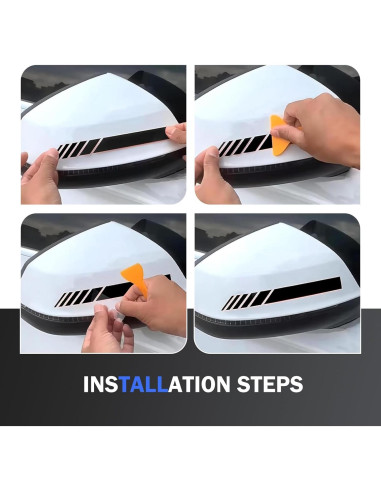 INSTALLATION STEPS